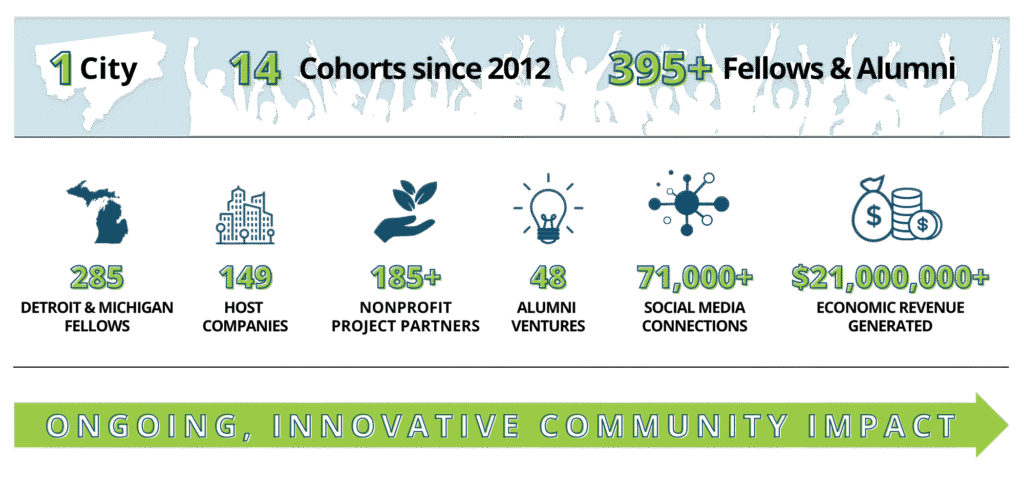 1 City 14 Cohorts since 2012 395+ Fellows & Alumni

285
DETROIT & MICHIGAN FELLOWS

149
HOST COMPANIES

185+
NONPROFIT PROJECT PARTNERS

48
ALUMNI VENTURES

71,000+
SOCIAL MEDIA CONNECTIONS

$21,000,000+
ECONOMIC REVENUE GENERATED

ONGOING, INNOVATIVE COMMUNITY IMPACT