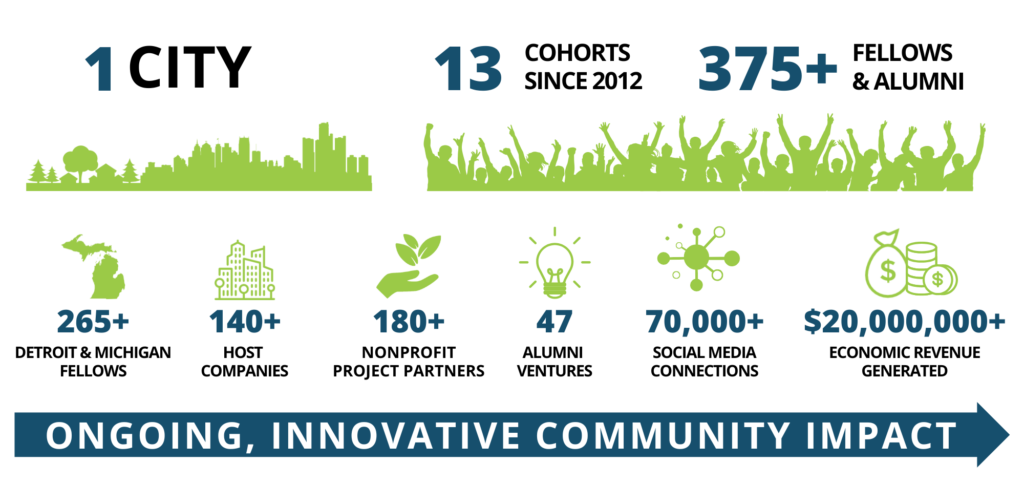 1 CITY

13 COHORTS SINCE 2012

375+ FELLOWS & ALUMNI

265+
DETROIT & MICHIGAN FELLOWS

140+
HOST COMPANIES

180+
NONPROFIT PROJECT PARTNERS

47
ALUMNI VENTURES

70,000+
SOCIAL MEDIA CONNECTIONS

$20,000,000+
ECONOMIC REVENUE GENERATED

ONGOING, INNOVATIVE COMMUNITY IMPACT